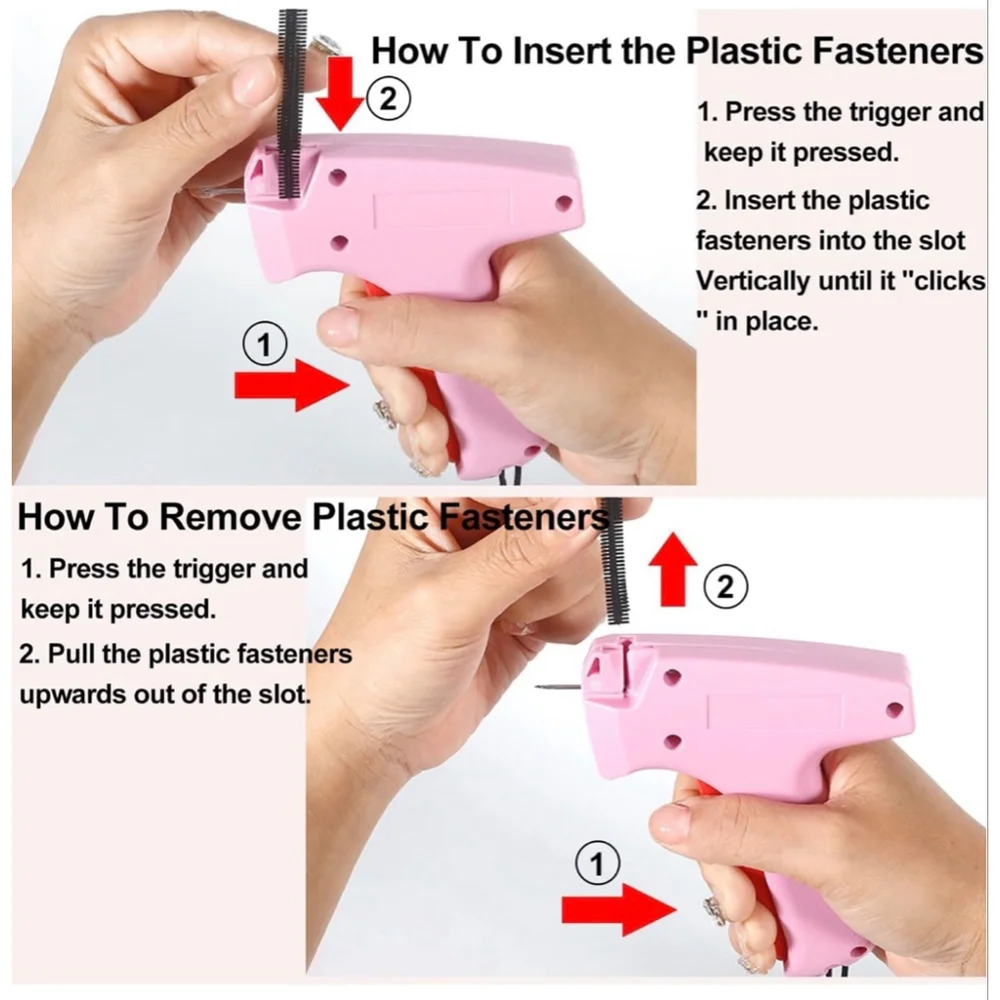 How To Insert the Plastic Fasteners

②

1. Press the trigger and keep it pressed.

2. Insert the plastic fasteners into the slot Vertically until it "clicks " in place.

①

How To Remove Plastic Fasteners

1. Press the trigger and keep it pressed.

2. Pull the plastic fasteners upwards out of the slot.

②

①